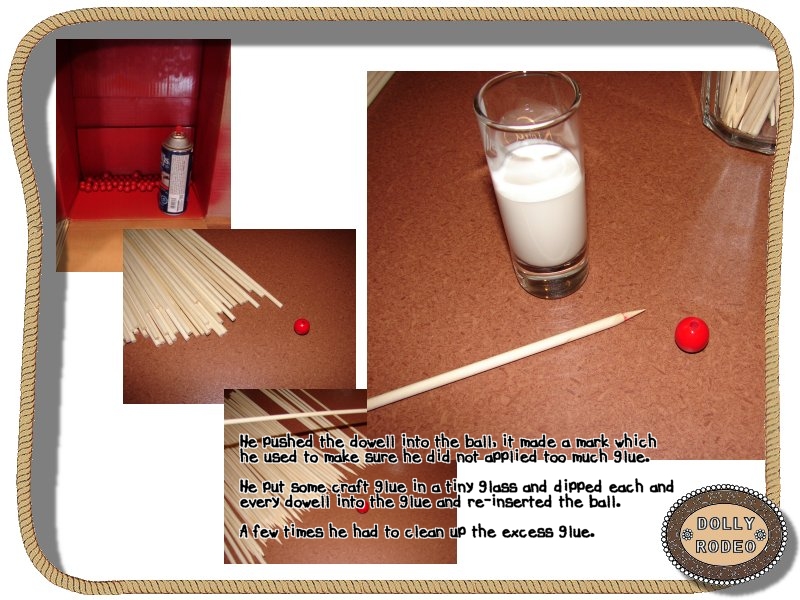 He pushed the dowell into the ball, it made a mark which he used to make sure he did not applied too much glue.

He put some craft glue in a tiny glass and dipped each and every dowell into the glue and re-inserted the ball.

A few times he had to clean up the excess glue.

DOLLY RODEO